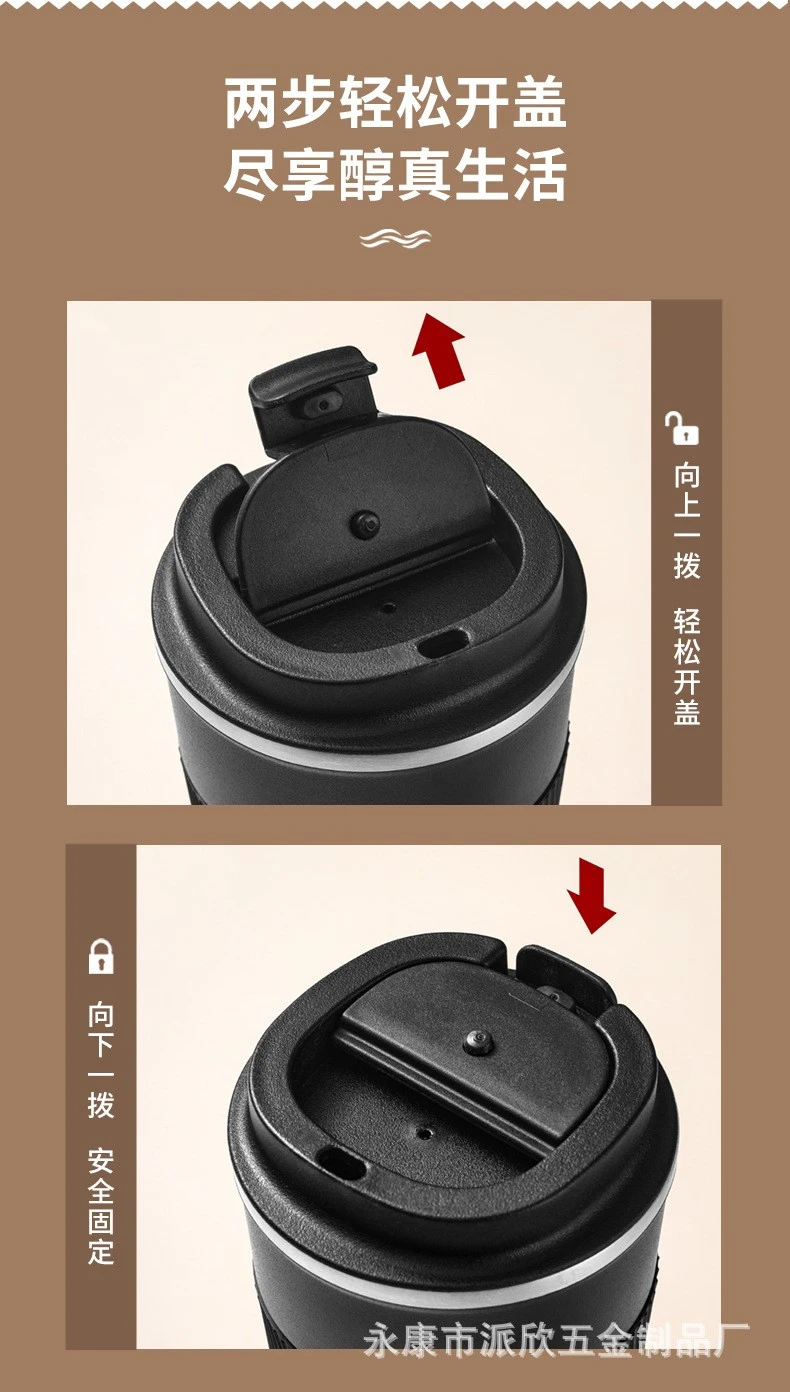 两步轻松开盖
尽享醇真生活

向上一拨 轻松开盖

向下一拨 安全固定

永康市派欣五金制品厂